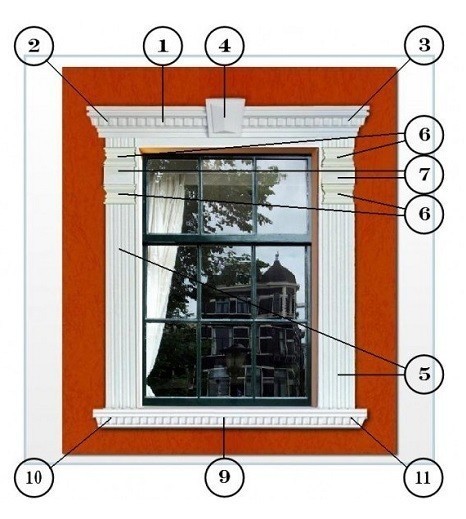 2
1
4
3
6
7
6
5
10
9
11