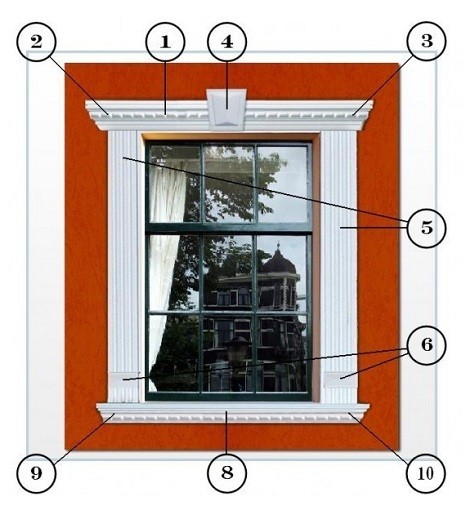 2
1
4
3
5
6
9
8
10